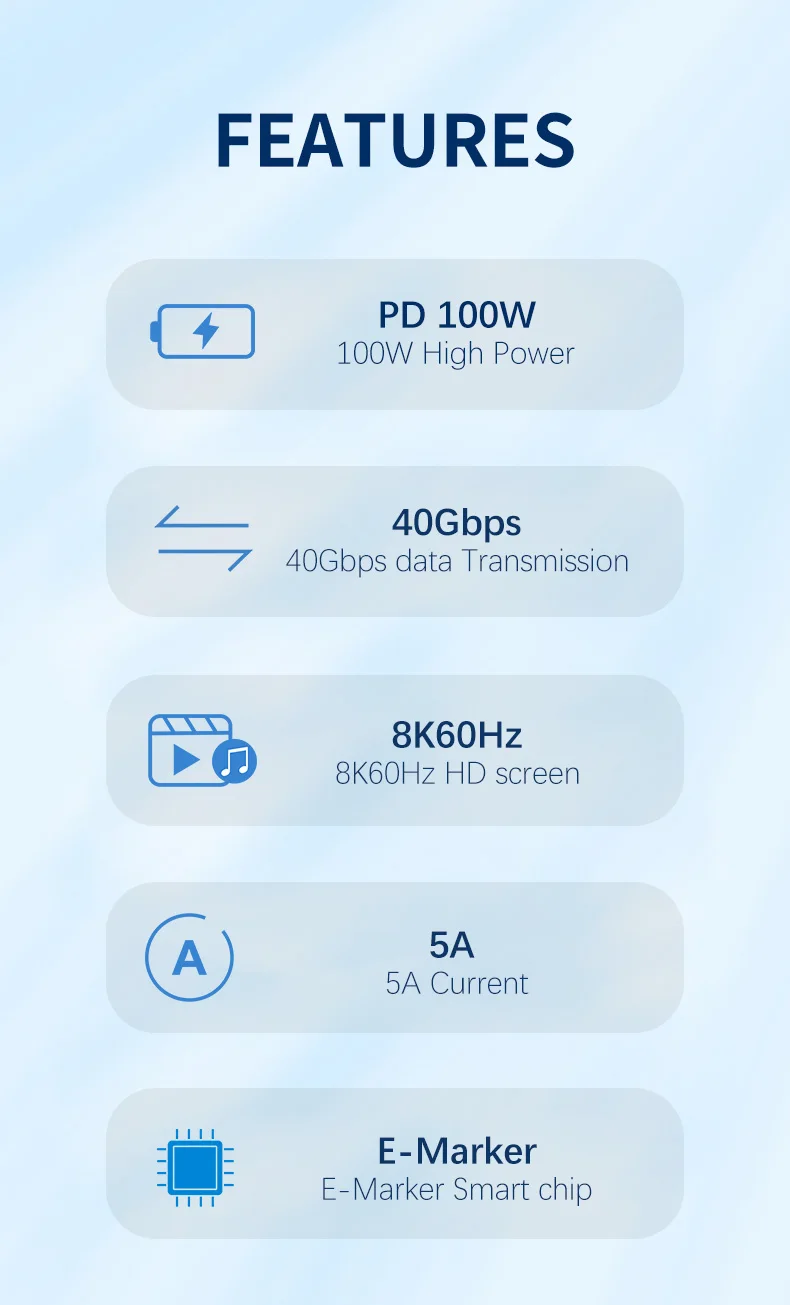 FEATURES

PD 100W
100W High Power

40Gbps
40Gbps data Transmission

8K60Hz
8K60Hz HD screen

A

5A
5A Current

E-Marker
E-Marker Smart chip